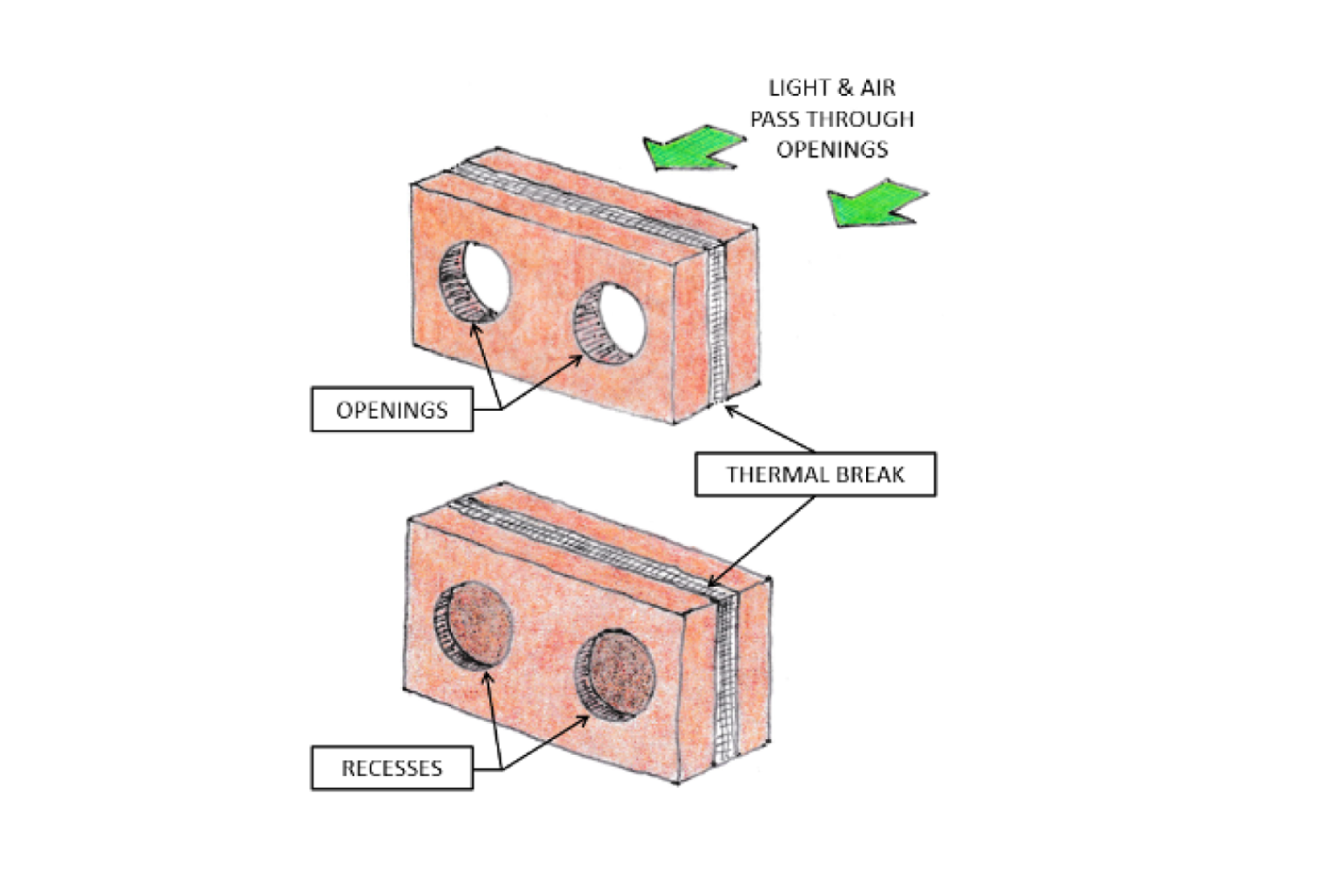 LIGHT & AIR PASS THROUGH OPENINGS

OPENINGS

THERMAL BREAK

RECESSES